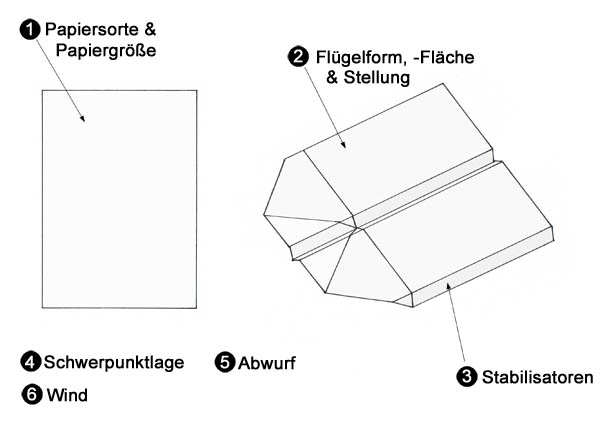 1 Papiersorte & Papiergröße

2 Flügelform, -Fläche & Stellung

3 Stabilisatoren

4 Schwerpunktlage

5 Abwurf

6 Wind